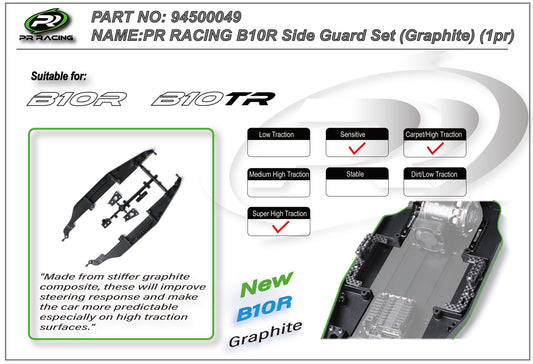 PR

PR RACING

PART NO: 94500049
NAME:PR RACING B10R Side Guard Set (Graphite) (1pr)

Suitable for:

B10R B10TR

Low Traction

Sensitive
✓

Carpet/High Traction
✓

Medium High Traction

Stable

Dirt/Low Traction

Super High Traction
✓

"Made from stiffer graphite composite, these will improve steering response and make the car more predictable especially on high traction surfaces."

New
B10R
Graphite